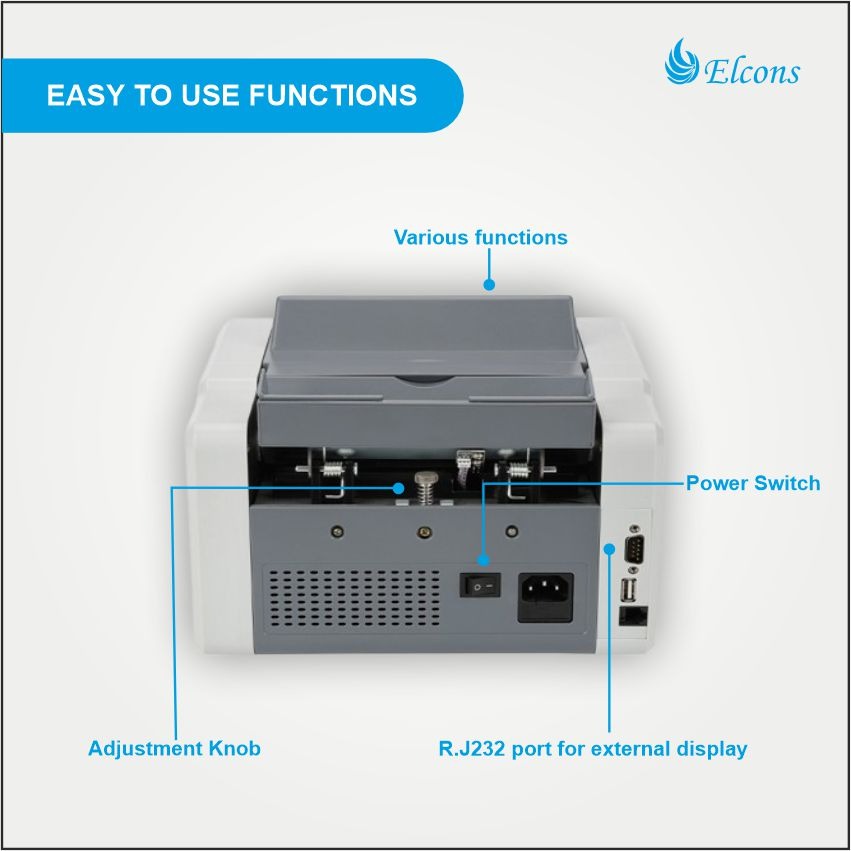 EASY TO USE FUNCTIONS

Elcons

Various functions

Power Switch

Adjustment Knob

R.J232 port for external display